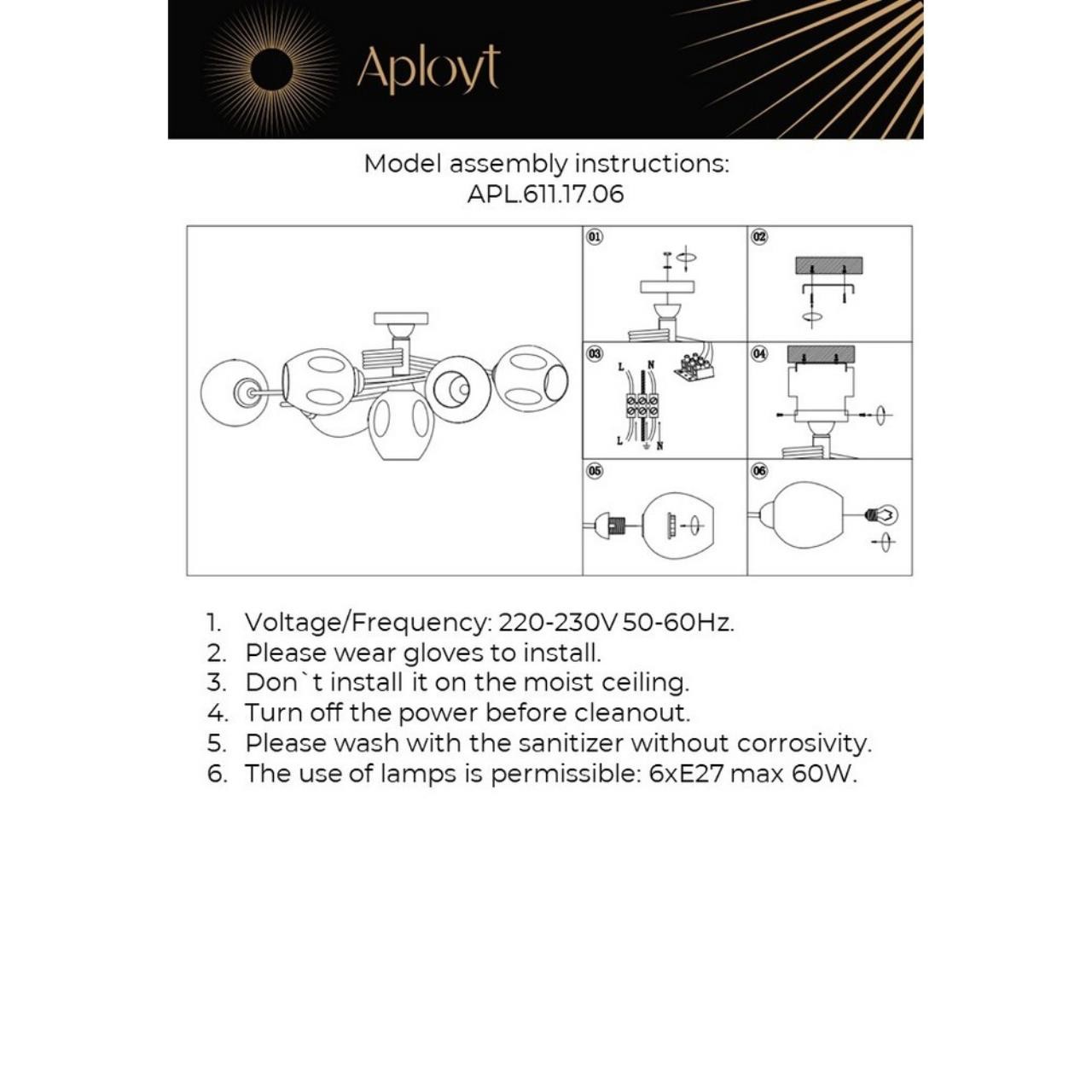 Aployt

Model assembly instructions:
APL.611.17.06

01

02

03

L N

L N

04

05

06

1. Voltage/Frequency: 220-230V 50-60Hz.
2. Please wear gloves to install.
3. Don`t install it on the moist ceiling.
4. Turn off the power before cleanout.
5. Please wash with the sanitizer without corrosivity.
6. The use of lamps is permissible: 6xE27 max 60W.