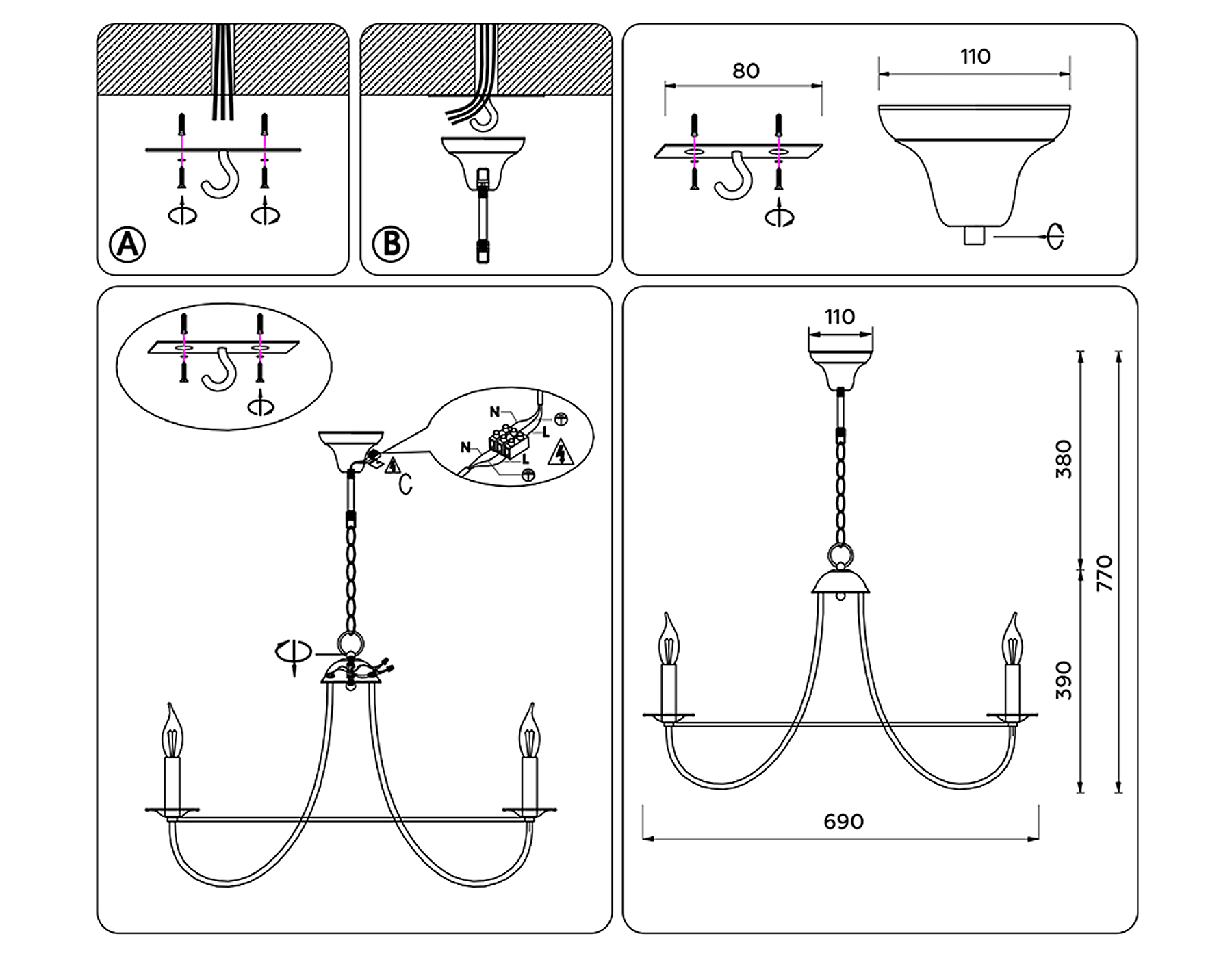 A

B

80

110

N
L
N
L

110

380

770

390

690