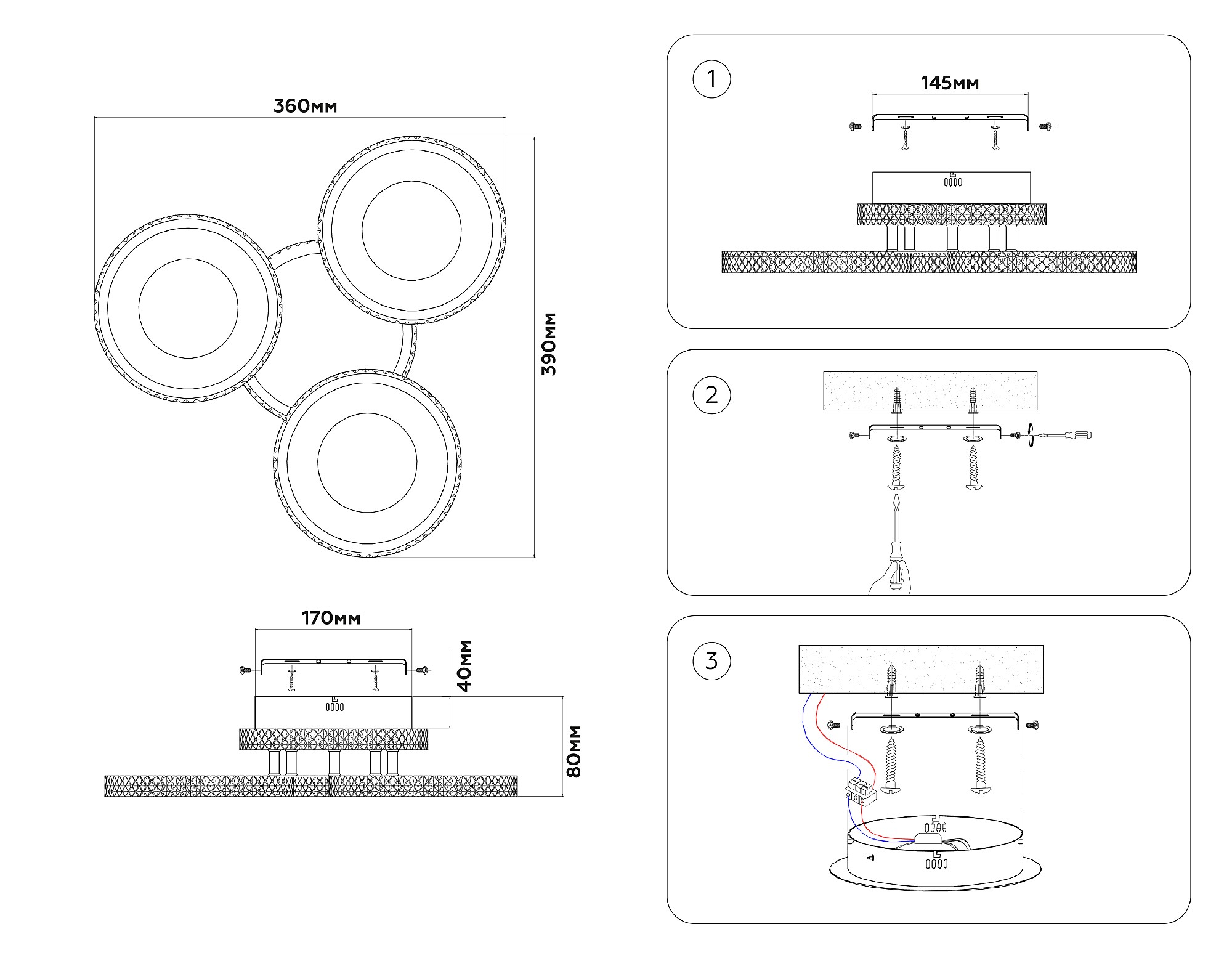 360мм

390мм

170мм

40мм

80мм

1

145мм

2

3