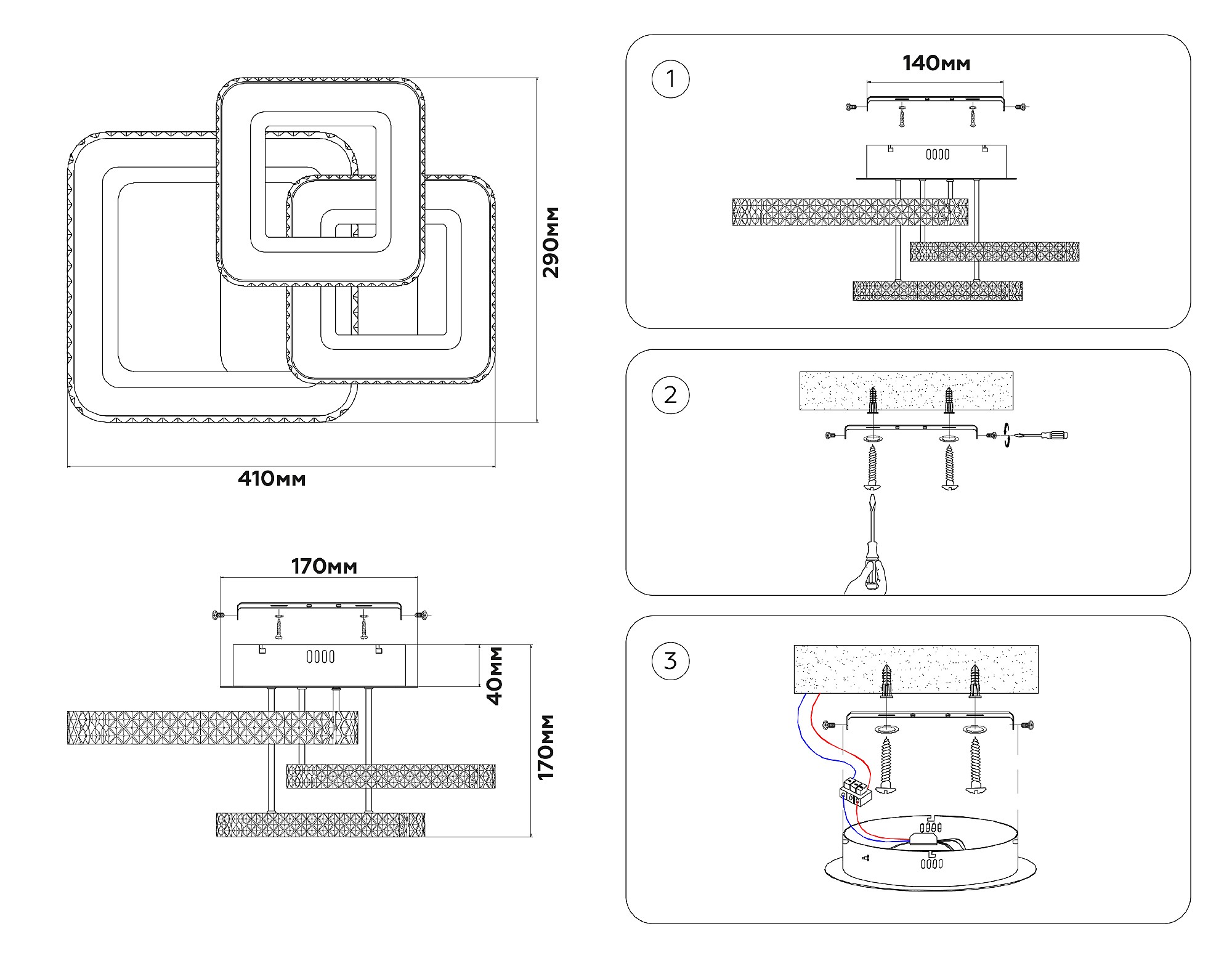 290мм

410мм

170мм

40мм

170мм

1

140мм

2

3