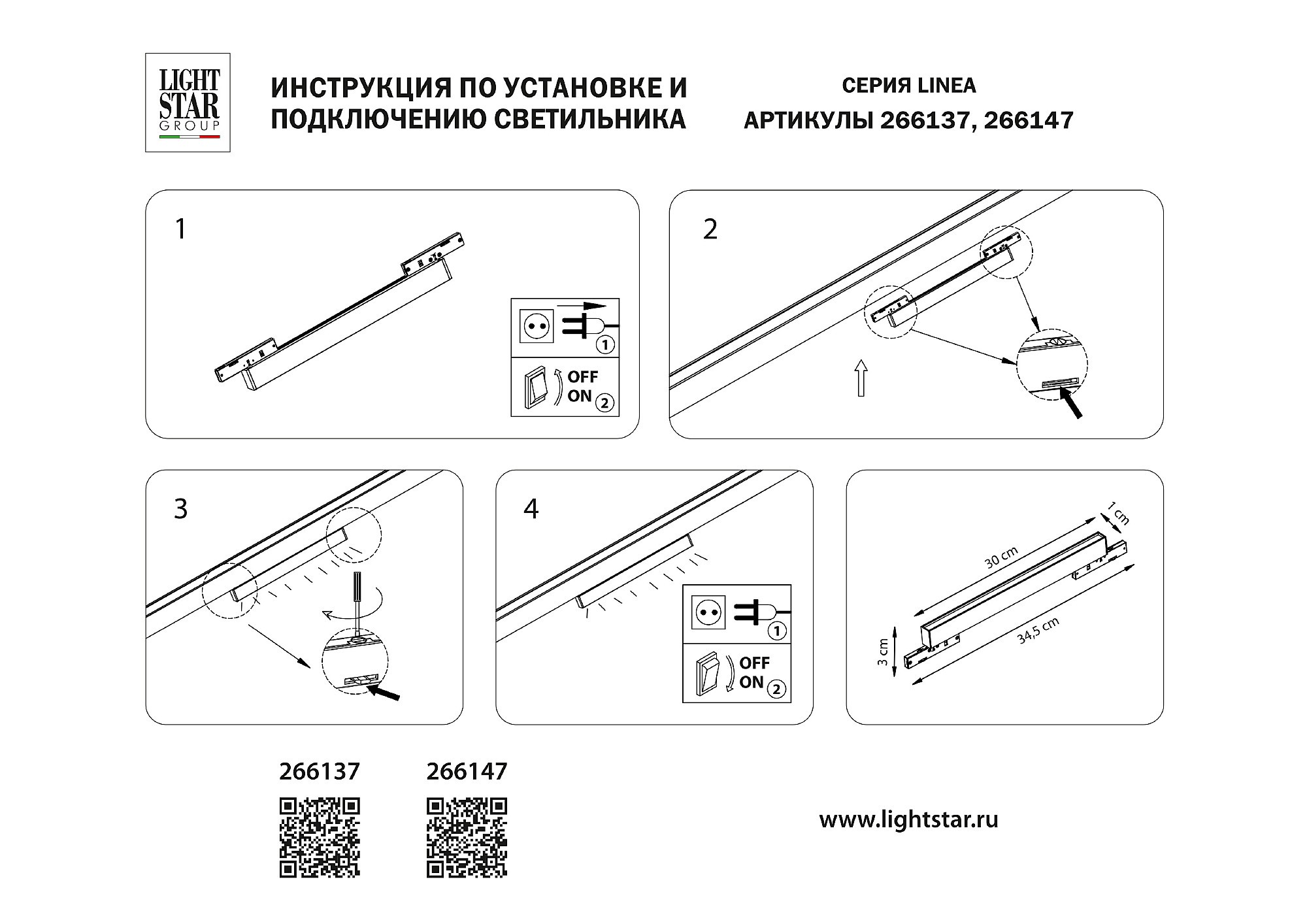 LIGHT STAR GROUP

ИНСТРУКЦИЯ ПО УСТАНОВКЕ И ПОДКЛЮЧЕНИЮ СВЕТИЛЬНИКА

СЕРИЯ LINEA
АРТИКУЛЫ 266137, 266147

1

1
OFF
ON 2

2

3

4

1
OFF
ON 2

1 cm
30 cm
34,5 cm
3 cm

266137

266147

www.lightstar.ru