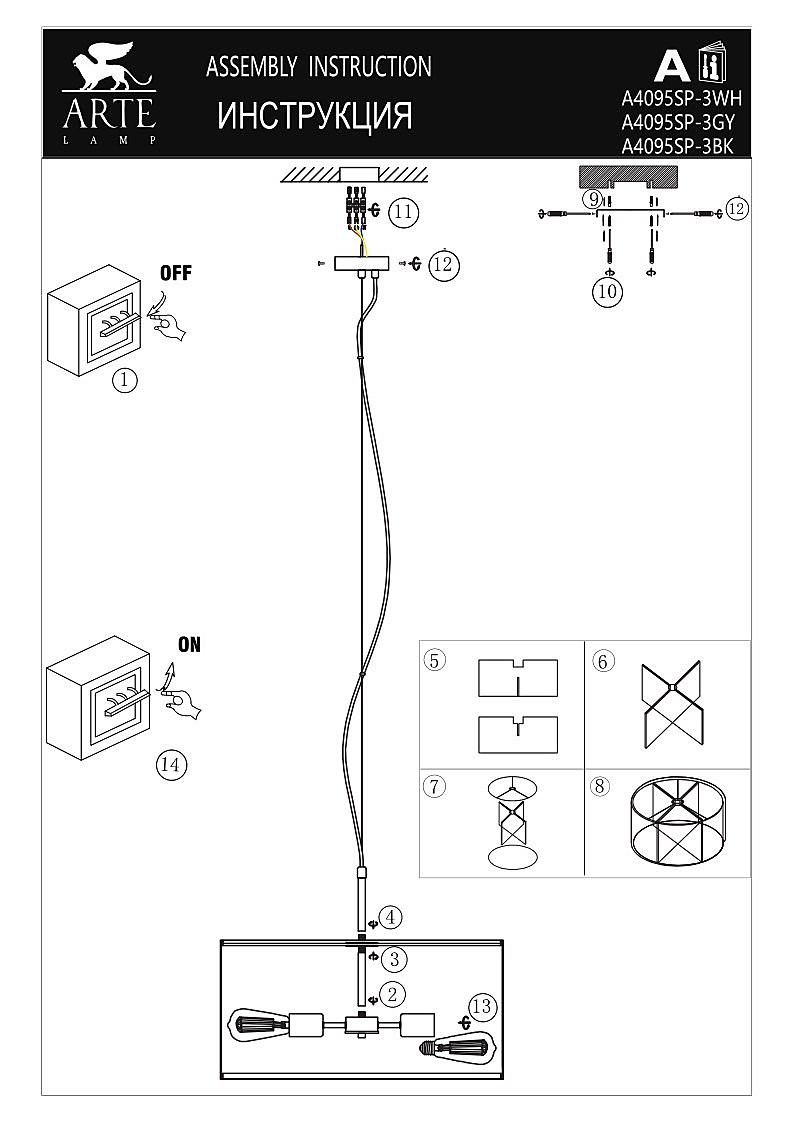 ARTE
L A M P

ASSEMBLY INSTRUCTION
ИНСТРУКЦИЯ

A

A4095SP-3WH
A4095SP-3GY
A4095SP-3BK

11
12
9
12
10

OFF
1

ON
14

5
6
7
8

4
3
2
13