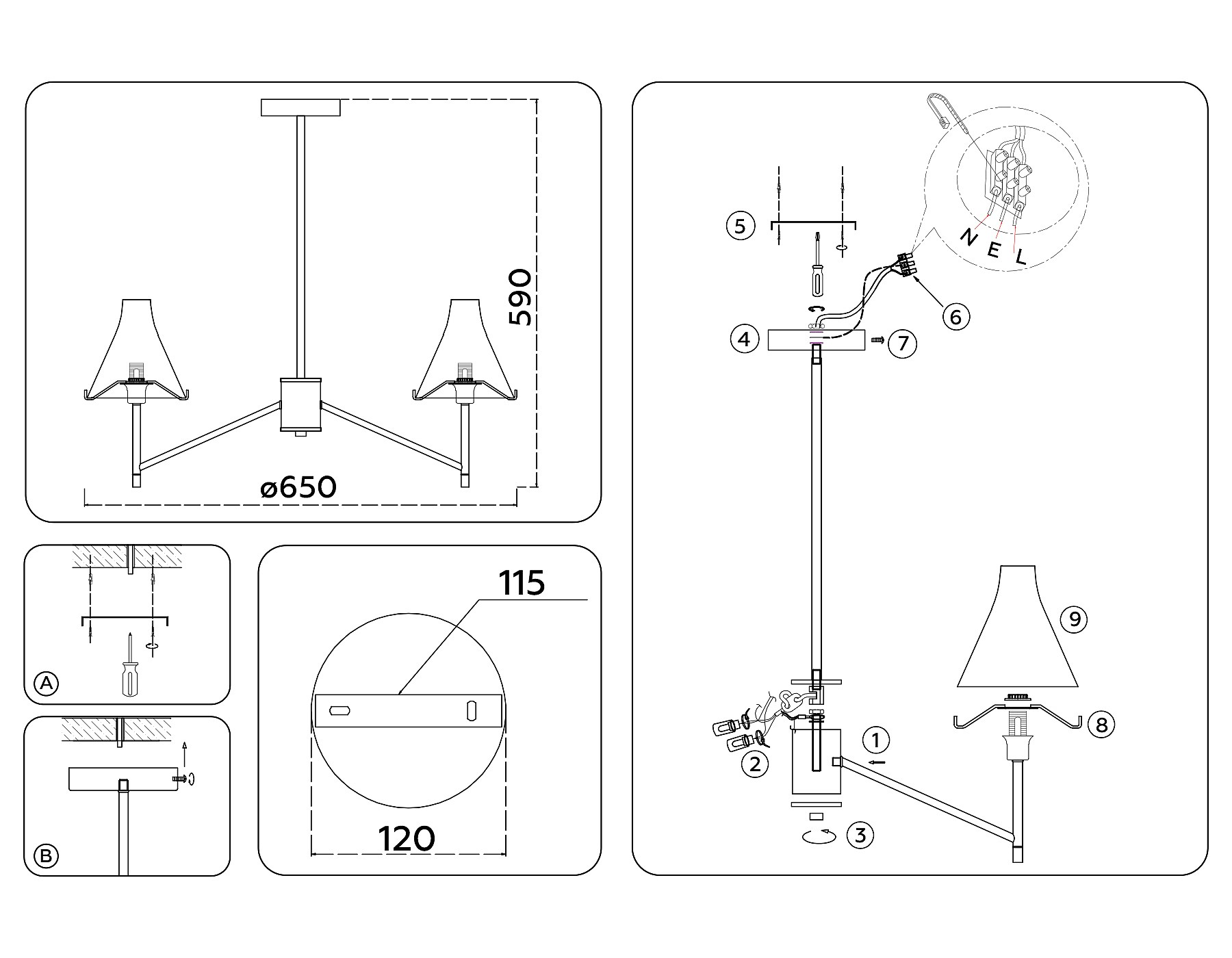 590

ø650

A

B

115

120

5

N E L

6

4

7

9

8

1

2

3