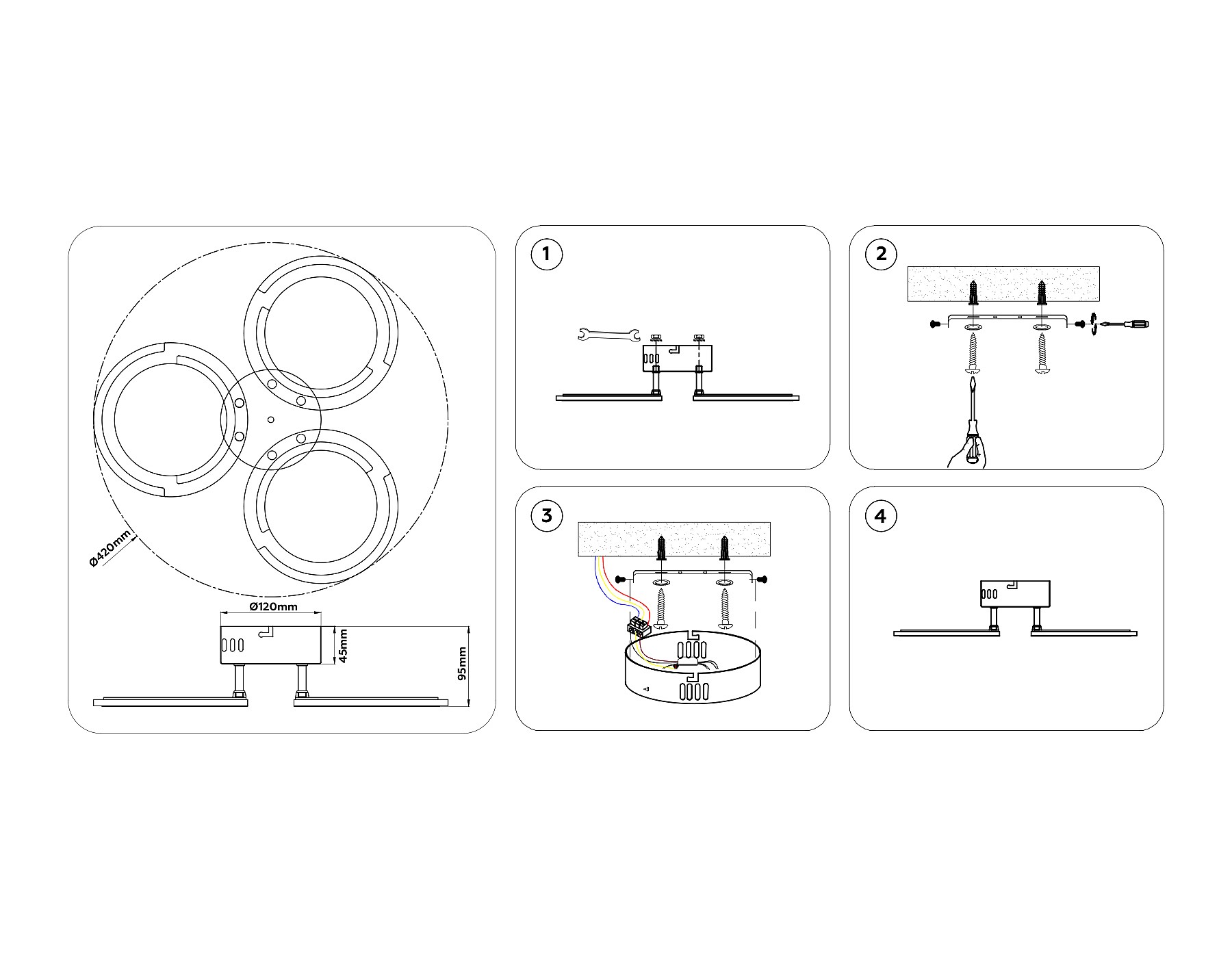 Ø420mm

Ø120mm

45mm

95mm

1

2

3

4