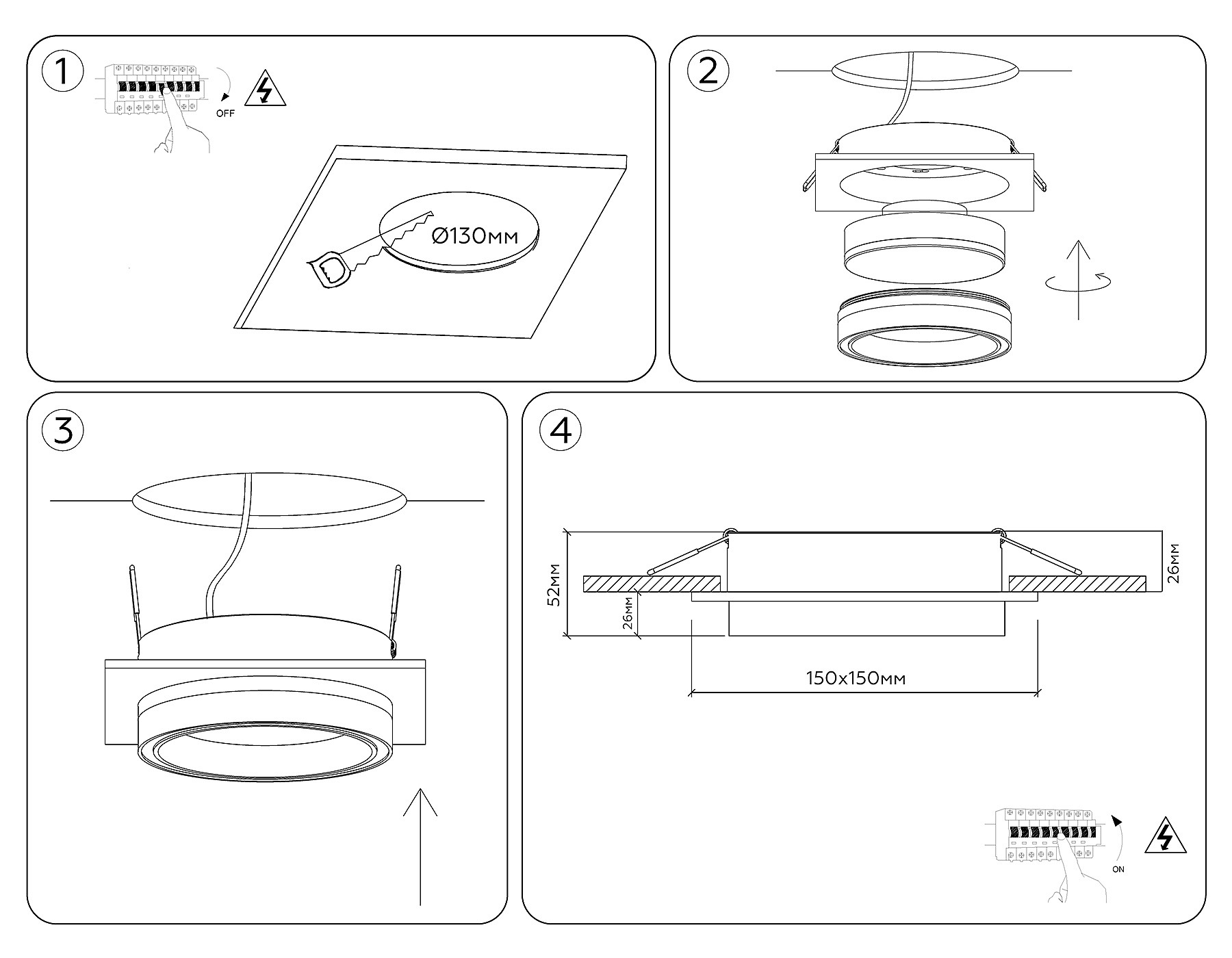 1

OFF

Ø130мм

2

3

4

52мм

26мм

26мм

150x150мм

ON