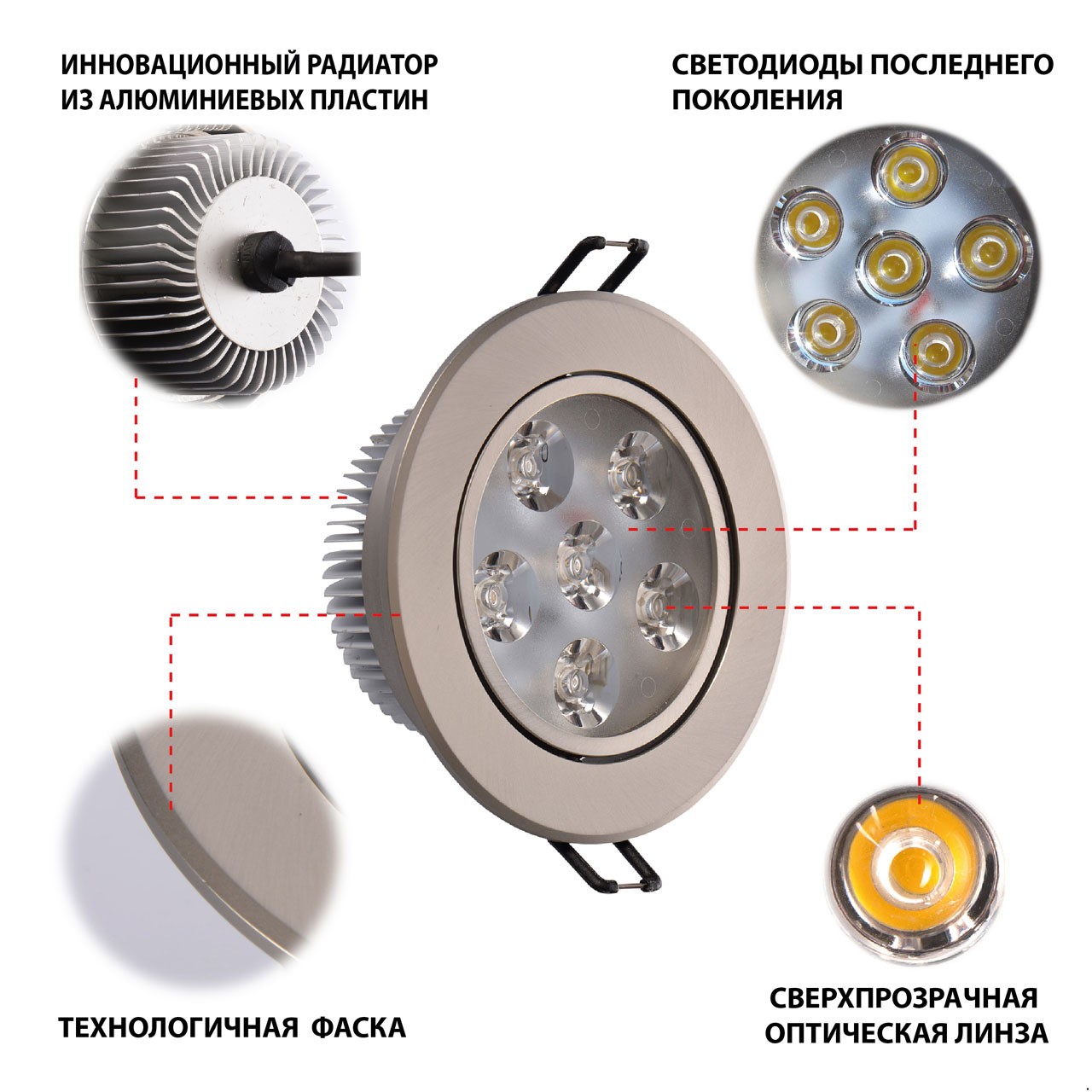 ИННОВАЦИОННЫЙ РАДИАТОР ИЗ АЛЮМИНИЕВЫХ ПЛАСТИН

СВЕТОДИОДЫ ПОСЛЕДНЕГО ПОКОЛЕНИЯ

ТЕХНОЛОГИЧНАЯ ФАСКА

СВЕРХПРОЗРАЧНАЯ ОПТИЧЕСКАЯ ЛИНЗА